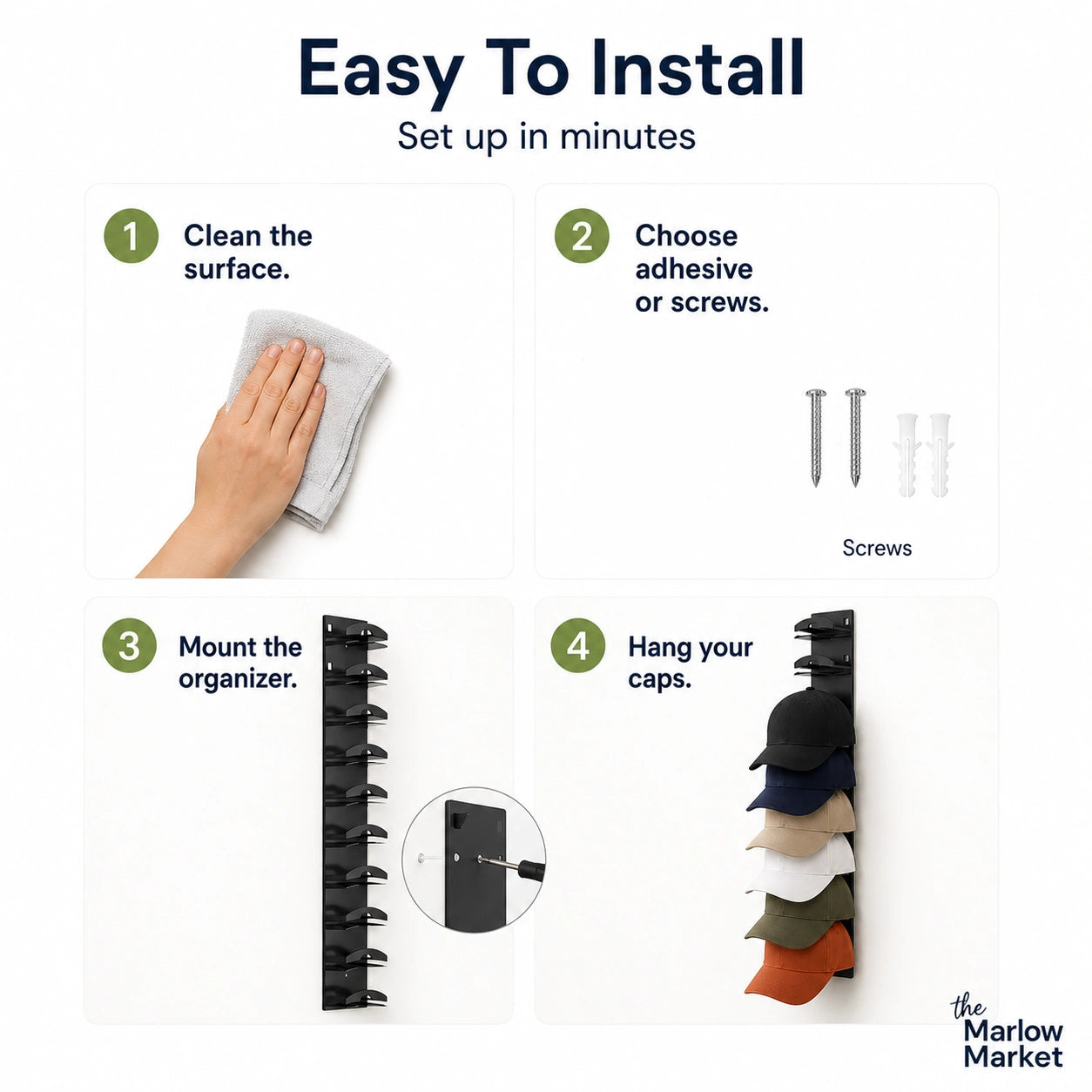 Easy To Install
Set up in minutes

1 Clean the surface.

2 Choose adhesive or screws.

Screws

3 Mount the organizer.

4 Hang your caps.

the Marlow Market