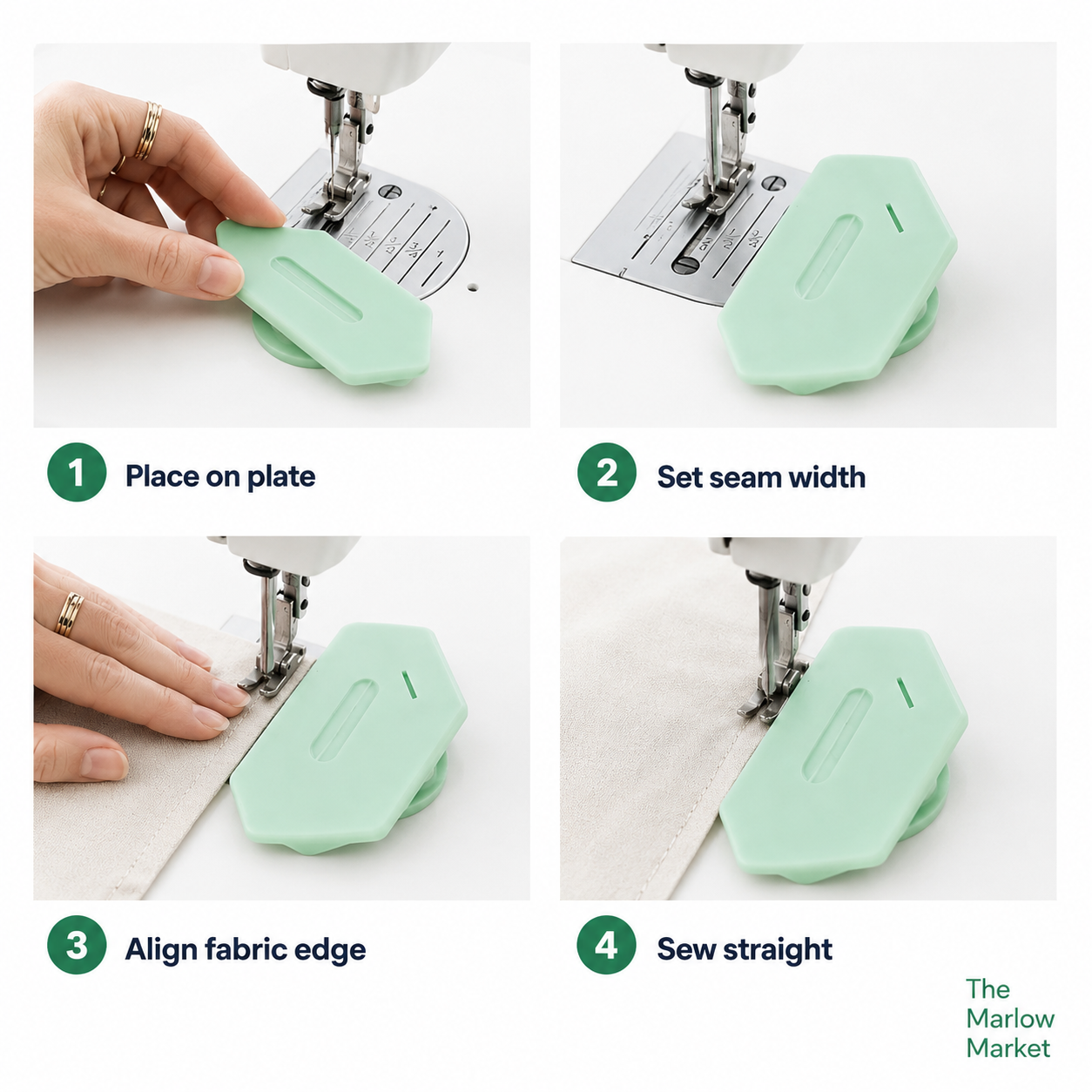 1 Place on plate

2 Set seam width

3 Align fabric edge

4 Sew straight

The Marlow Market