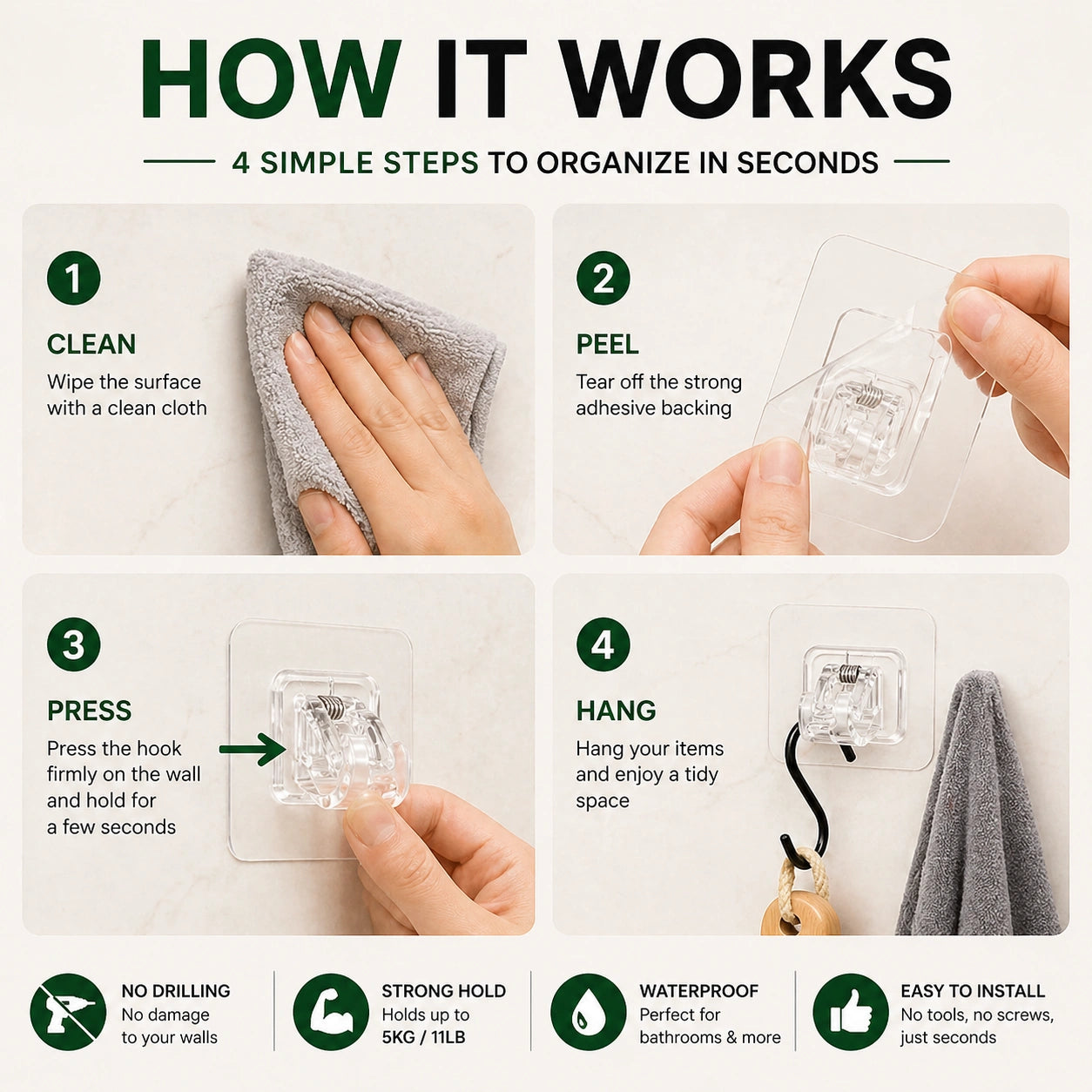 HOW IT WORKS

4 SIMPLE STEPS TO ORGANIZE IN SECONDS

1

CLEAN

Wipe the surface with a clean cloth

2

PEEL

Tear off the strong adhesive backing

3

PRESS

Press the hook firmly on the wall and hold for a few seconds

4

HANG

Hang your items and enjoy a tidy space

NO DRILLING
No damage to your walls

STRONG HOLD
Holds up to 5KG / 11LB

WATERPROOF
Perfect for bathrooms & more

EASY TO INSTALL
No tools, no screws, just seconds