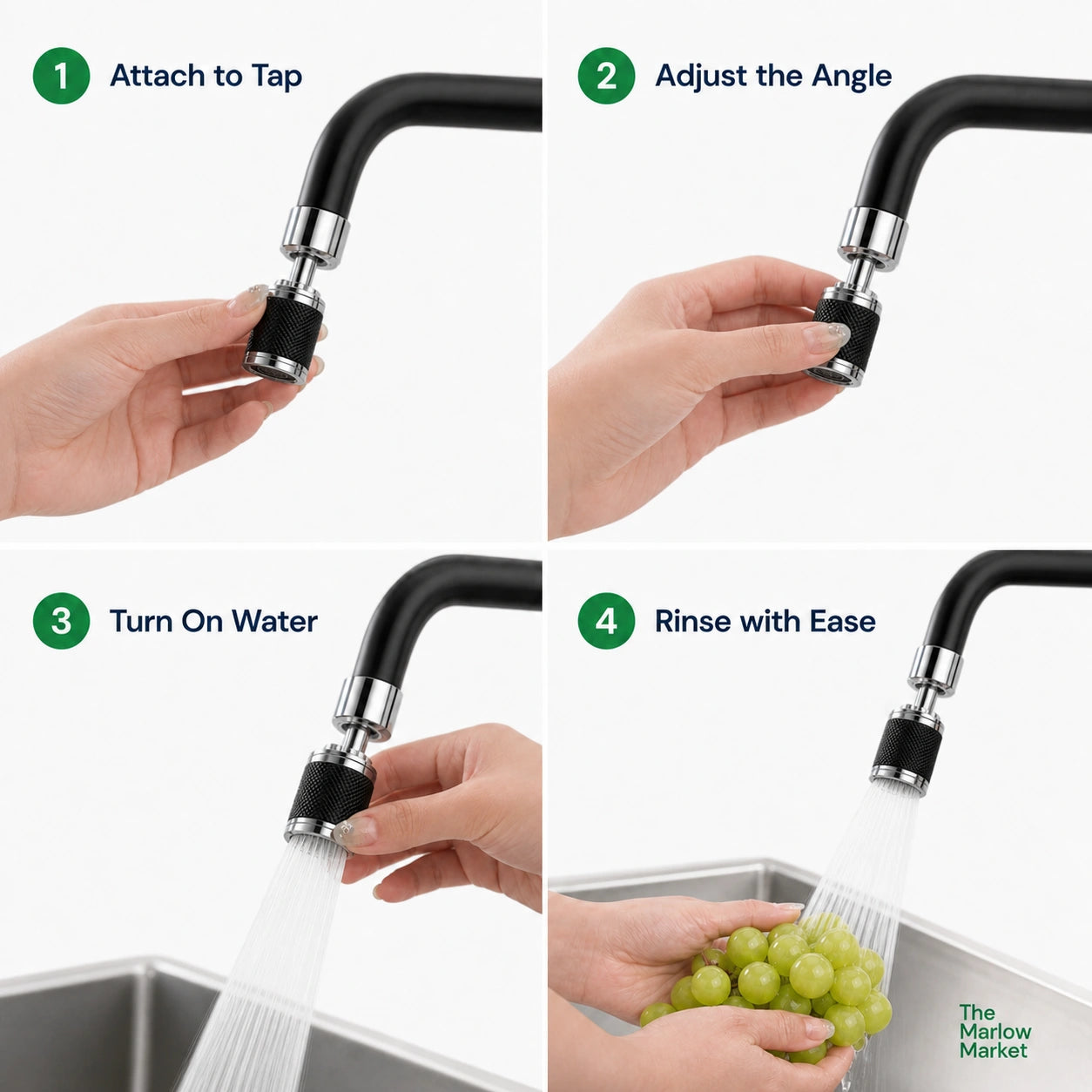 1 Attach to Tap

2 Adjust the Angle

3 Turn On Water

4 Rinse with Ease

The Marlow Market