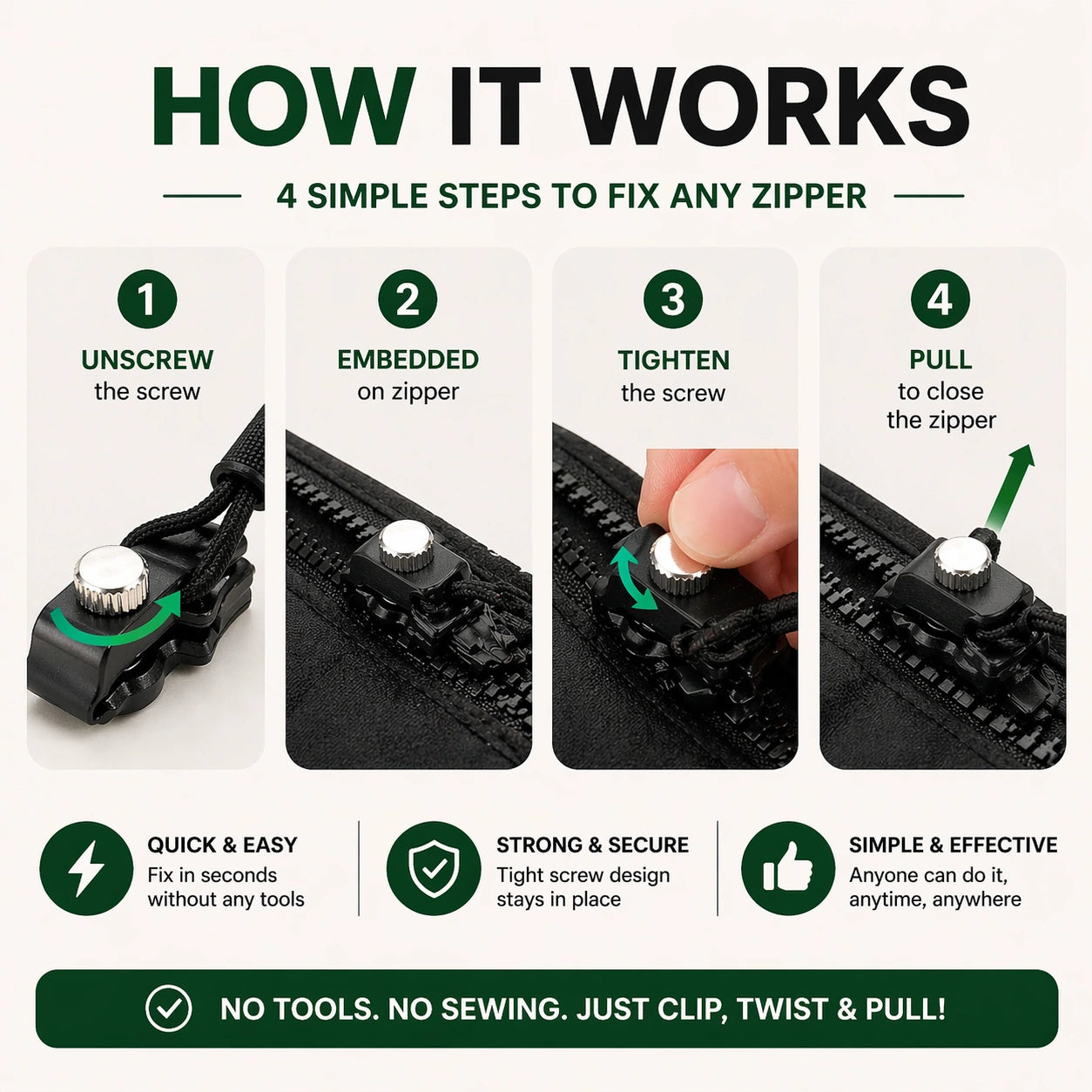 HOW IT WORKS

4 SIMPLE STEPS TO FIX ANY ZIPPER

1
UNSCREW
the screw

2
EMBEDDED
on zipper

3
TIGHTEN
the screw

4
PULL
to close the zipper

QUICK & EASY
Fix in seconds without any tools

STRONG & SECURE
Tight screw design stays in place

SIMPLE & EFFECTIVE
Anyone can do it, anytime, anywhere

NO TOOLS. NO SEWING. JUST CLIP, TWIST & PULL!