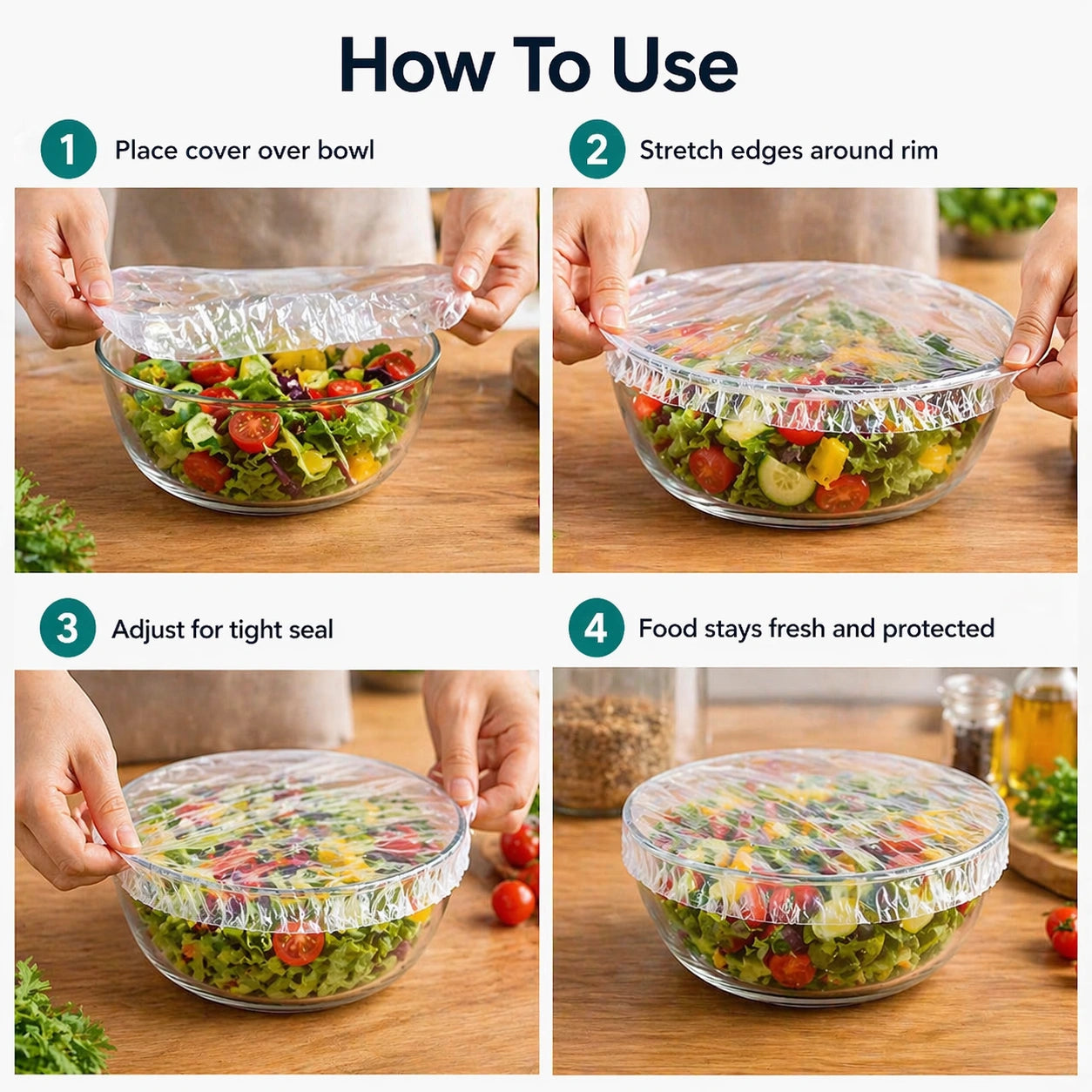 How To Use

1 Place cover over bowl

2 Stretch edges around rim

3 Adjust for tight seal

4 Food stays fresh and protected